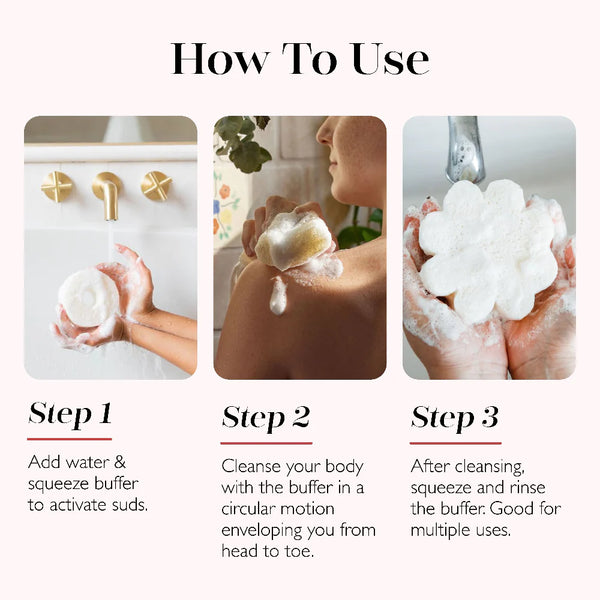 How To Use

Step 1

Add water & squeeze buffer to activate suds.

Step 2

Cleanse your body with the buffer in a circular motion enveloping you from head to toe.

Step 3

After cleansing, squeeze and rinse the buffer. Good for multiple uses.